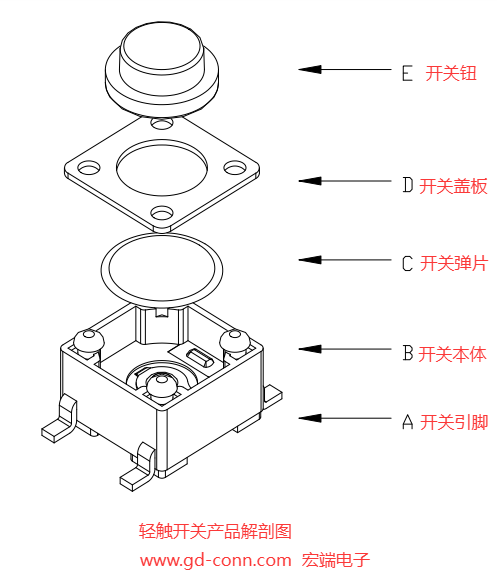 E 开关钮

D 开关盖板

C 开关弹片

B 开关本体

A 开关引脚

轻触开关产品解剖图

www.gd-conn.com 宏端电子